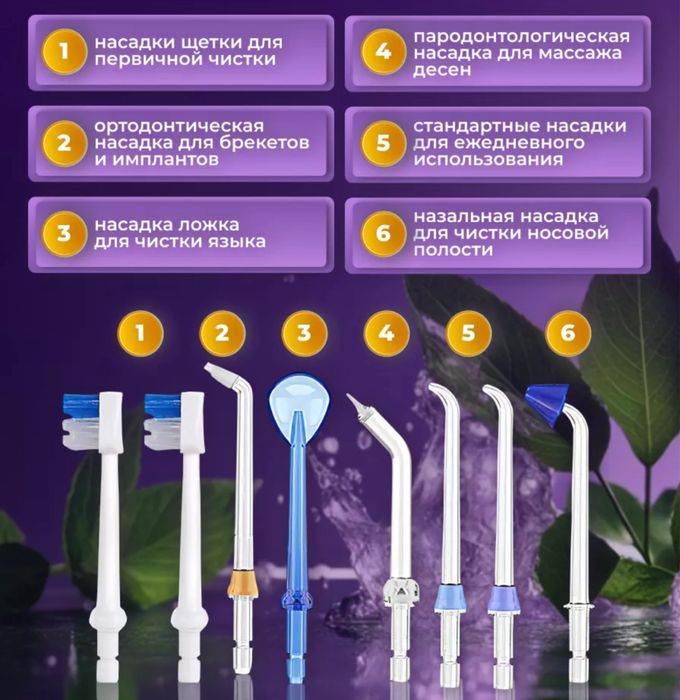 1 насадки щетки для первичной чистки

2 ортодонтическая насадка для брекетов и имплантов

3 насадка ложка для чистки языка

4 пародонтологическая насадка для массажа десен

5 стандартные насадки для ежедневного использования

6 назальная насадка для чистки носовой полости

1 2 3 4 5 6