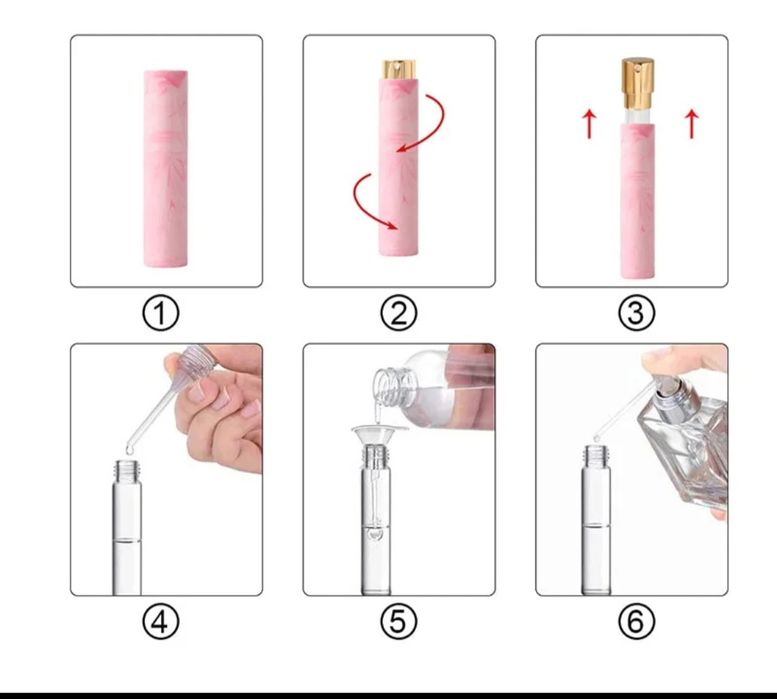 ①

②

③

④

⑤

⑥