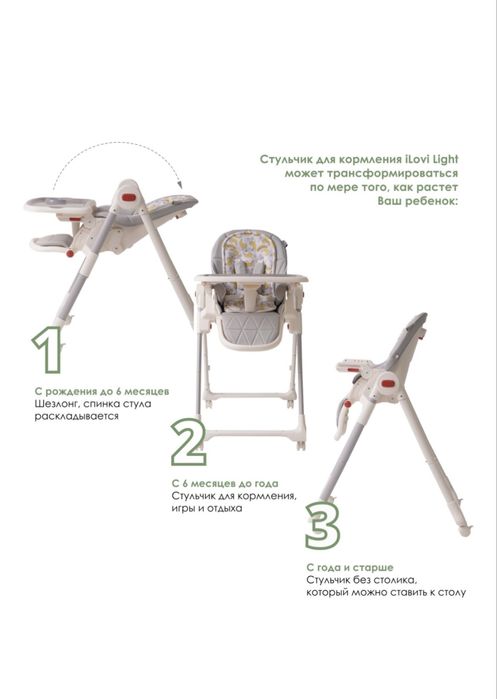 Стульчик для кормления iLovi Light может трансформироваться по мере того, как растет Ваш ребенок:

1

С рождения до 6 месяцев
Шезлонг, спинка стула раскладывается

2

С 6 месяцев до года
Стульчик для кормления, игры и отдыха

3

С года и старше
Стульчик без столика, который можно ставить к столу