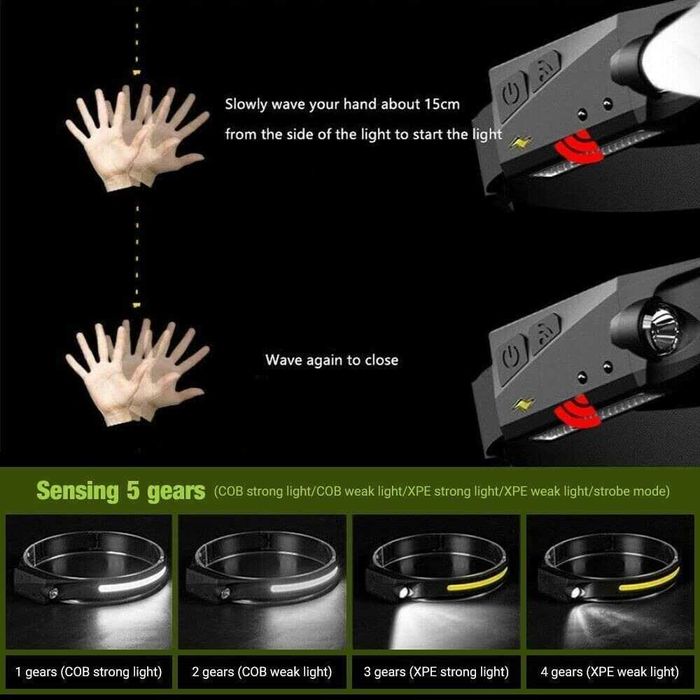 Slowly wave your hand about 15cm from the side of the light to start the light

Wave again to close

Sensing 5 gears (COB strong light/COB weak light/XPE strong light/XPE weak light/strobe mode)

1 gears (COB strong light)

2 gears (COB weak light)

3 gears (XPE strong light)

4 gears (XPE weak light)