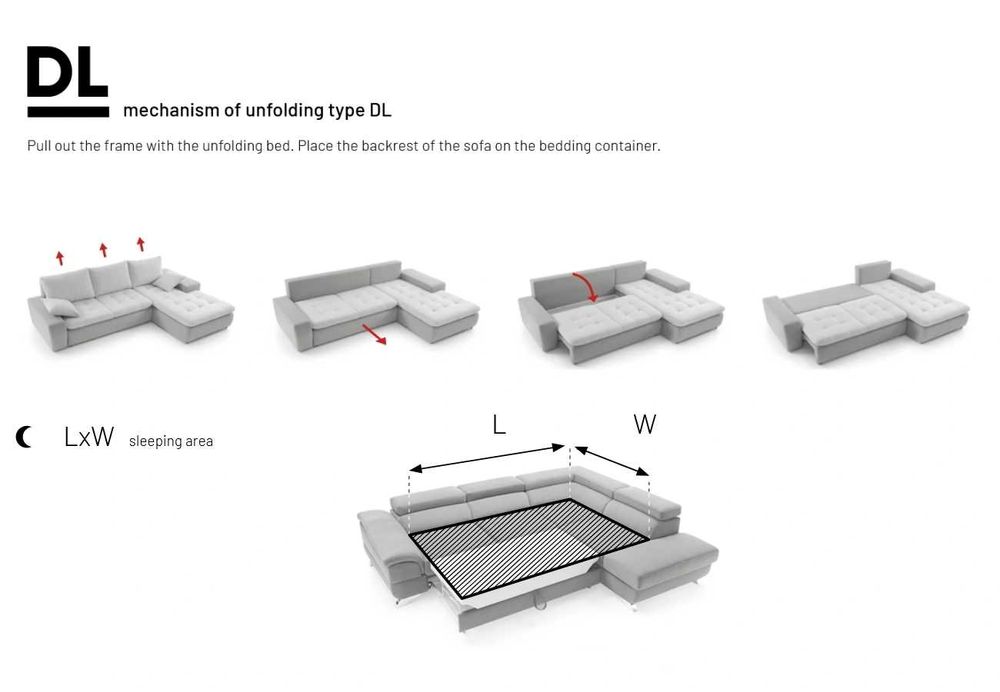 DL

mechanism of unfolding type DL

Pull out the frame with the unfolding bed. Place the backrest of the sofa on the bedding container.

LxW sleeping area

L

W