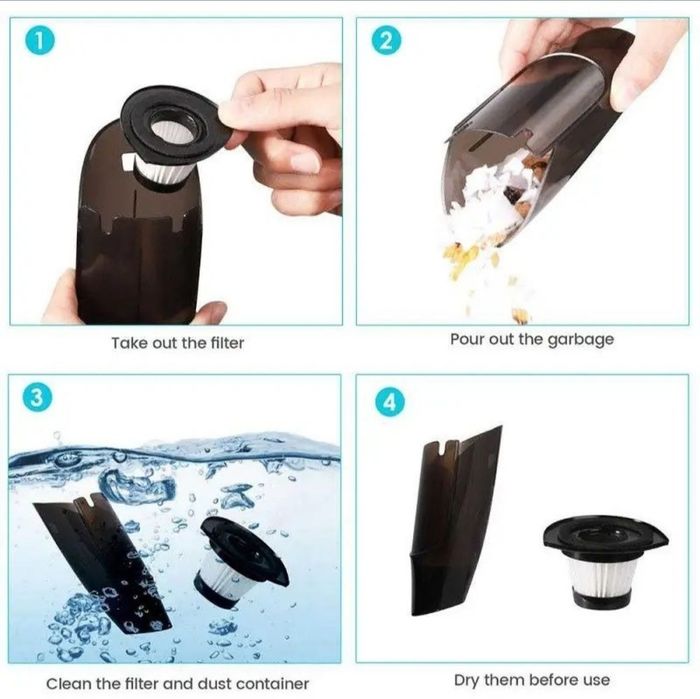 1

Take out the filter

2

Pour out the garbage

3

Clean the filter and dust container

4

Dry them before use