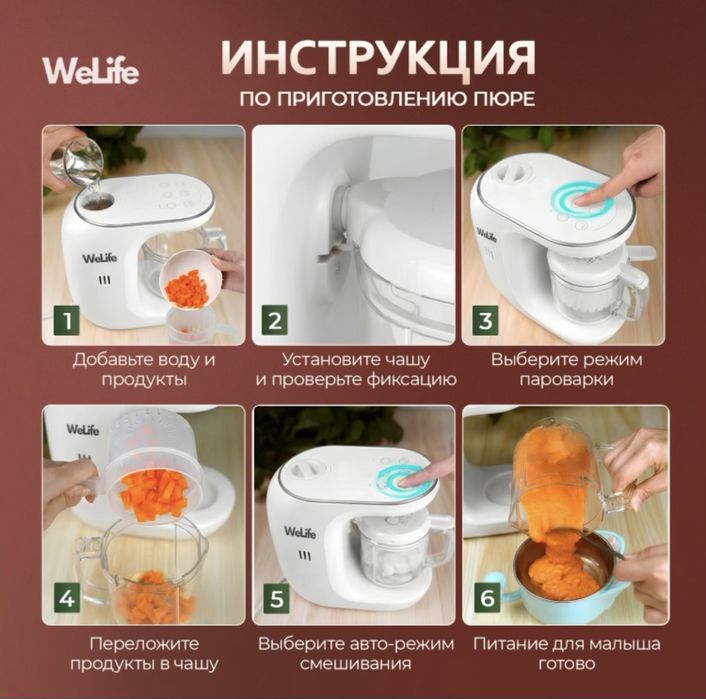 WeLife

ИНСТРУКЦИЯ
ПО ПРИГОТОВЛЕНИЮ ПЮРЕ

WeLife

1

Добавьте воду и продукты

2

Установите чашу и проверьте фиксацию

WeLife

3

Выберите режим пароварки

WeLife

4

Переложите продукты в чашу

WeLife

5

Выберите авто-режим смешивания

6

Питание для малыша готово