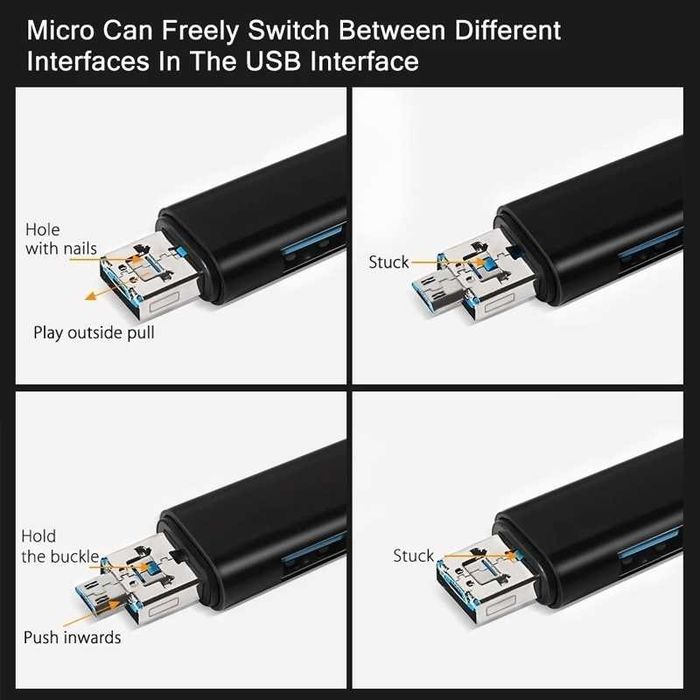 Micro Can Freely Switch Between Different Interfaces In The USB Interface

Hole with nails

Play outside pull

Stuck

Hold the buckle

Push inwards

Stuck