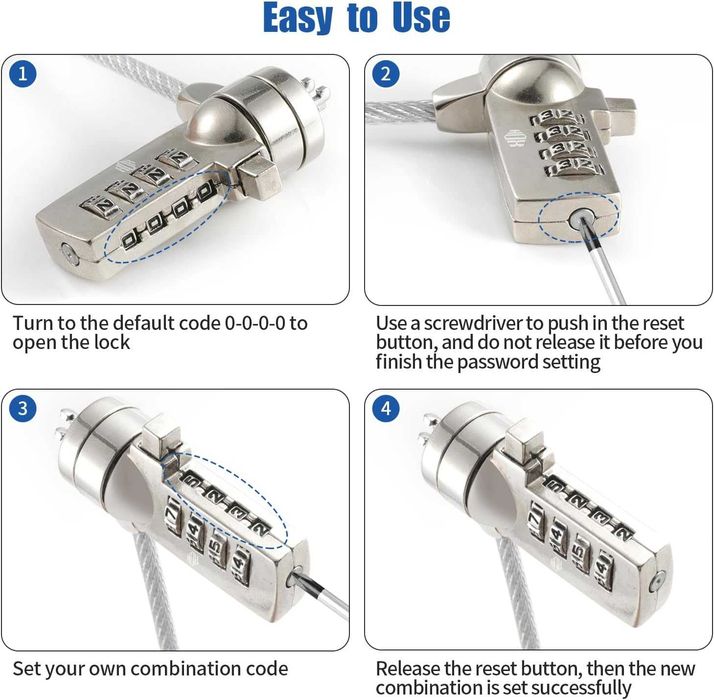 Easy to Use

1

Turn to the default code 0-0-0-0 to open the lock

2

Use a screwdriver to push in the reset button, and do not release it before you finish the password setting

3

Set your own combination code

4

Release the reset button, then the new combination is set successfully