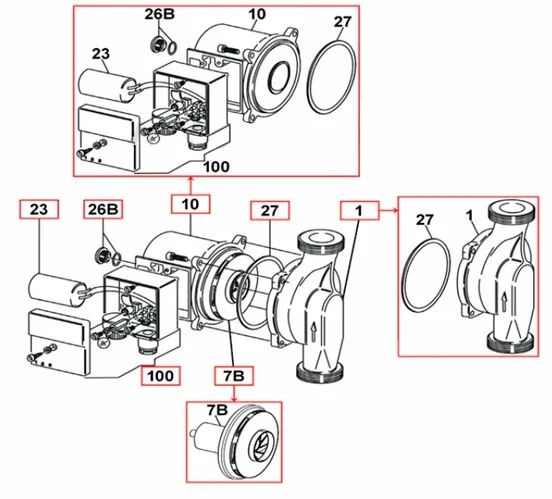 26B
10
27
23
100

23
26B
10
27
1
27
1
100
7B
7B