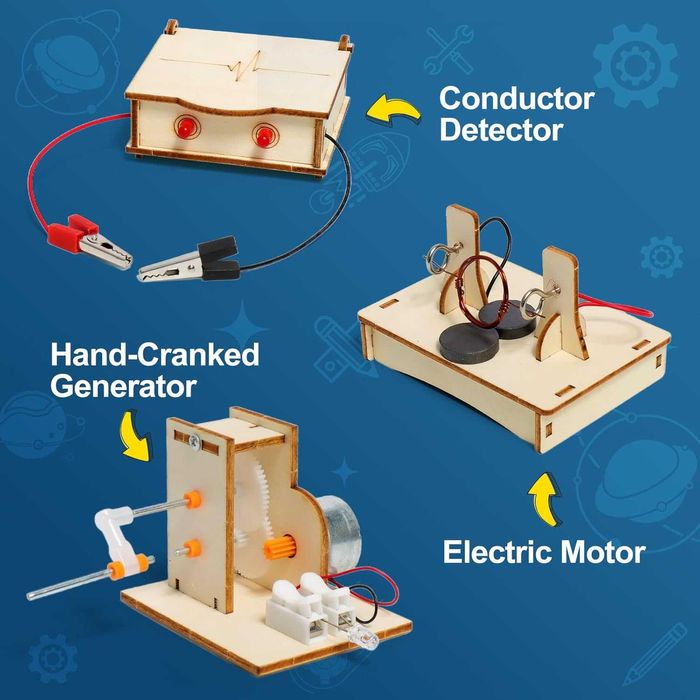 Conductor Detector

Hand-Cranked Generator

Electric Motor