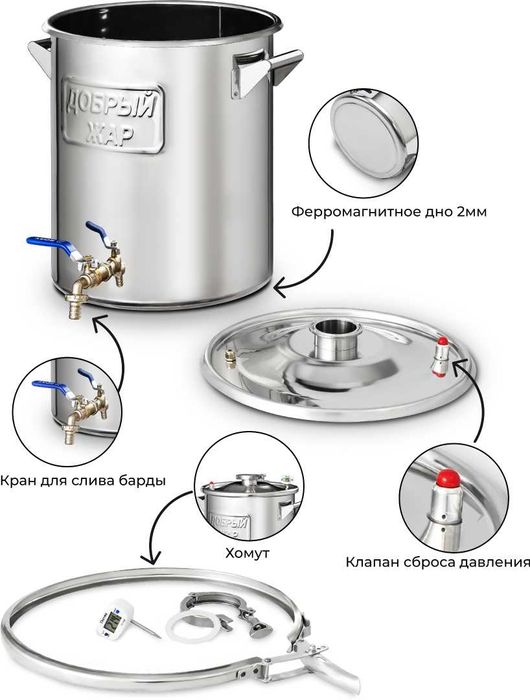 ДОБРЫЙ ЖАР

Ферромагнитное дно 2мм

Кран для слива барды

Хомут

Клапан сброса давления