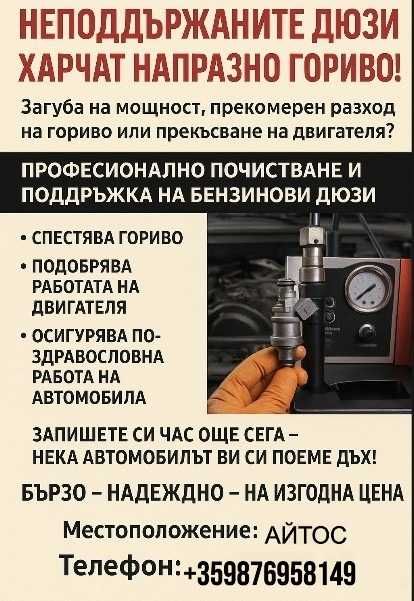 НЕПОДДЪРЖАНИТЕ ДЮЗИ ХАРЧАТ НАПРАЗНО ГОРИВО!

Загуба на мощност, прекомерен разход на гориво или прекъсване на двигателя?

ПРОФЕСИОНАЛНО ПОЧИСТВАНЕ И ПОДДРЪЖКА НА БЕНЗИНОВИ ДЮЗИ

• СПЕСТЯВА ГОРИВО
• ПОДОБРЯВА РАБОТАТА НА ДВИГАТЕЛЯ
• ОСИГУРЯВА ПО-ЗДРАВОСЛОВНА РАБОТА НА АВТОМОБИЛА

ЗАПИШЕТЕ СИ ЧАС ОЩЕ СЕГА – НЕКА АВТОМОБИЛЪТ ВИ СИ ПОЕМЕ ДЪХ!

БЪРЗО – НАДЕЖДНО – НА ИЗГОДНА ЦЕНА

Местоположение: АЙТОС

Телефон:+359876958149