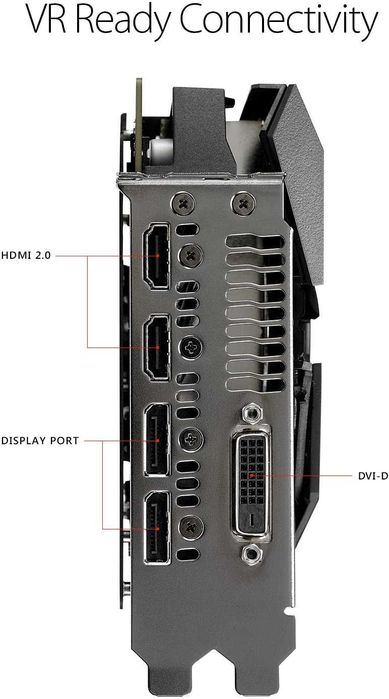 VR Ready Connectivity

HDMI 2.0

DISPLAY PORT

DVI-D