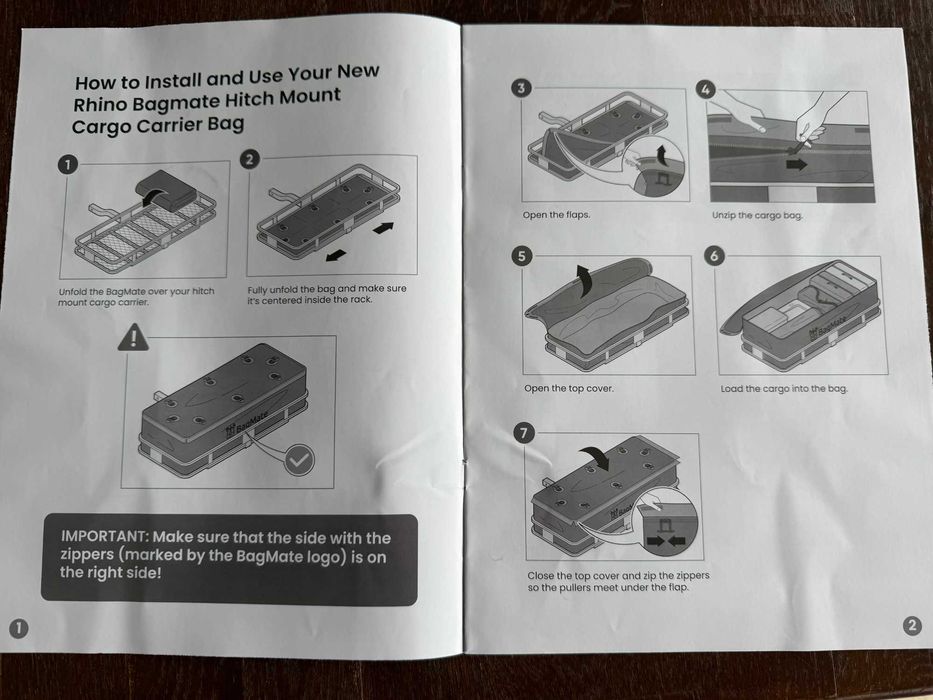 How to Install and Use Your New Rhino Bagmate Hitch Mount Cargo Carrier Bag

1

Unfold the BagMate over your hitch mount cargo carrier.

2

Fully unfold the bag and make sure it's centered inside the rack.

BagMate

IMPORTANT: Make sure that the side with the zippers (marked by the BagMate logo) is on the right side!

1

3

Open the flaps.

4

Unzip the cargo bag.

5

Open the top cover.

6

BagMate

Load the cargo into the bag.

7

BagMate

Close the top cover and zip the zippers so the pullers meet under the flap.

2