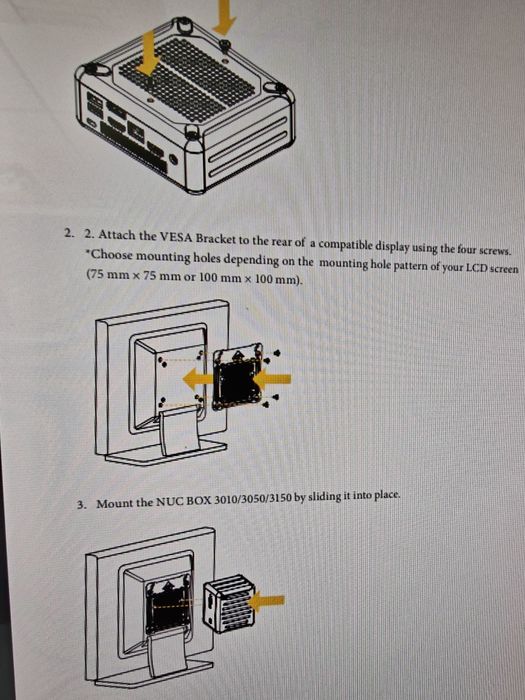 2. 2. Attach the VESA Bracket to the rear of a compatible display using the four screws. *Choose mounting holes depending on the mounting hole pattern of your LCD screen (75 mm × 75 mm or 100 mm × 100 mm).

3. Mount the NUC BOX 3010/3050/3150 by sliding it into place.