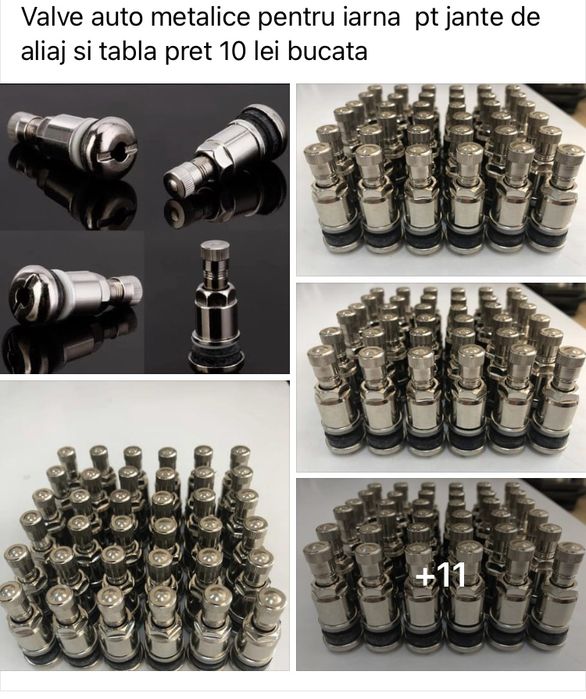 Valve auto metalice pentru iarna  pt jante de aliaj si tabla pret 10 lei bucata

+11