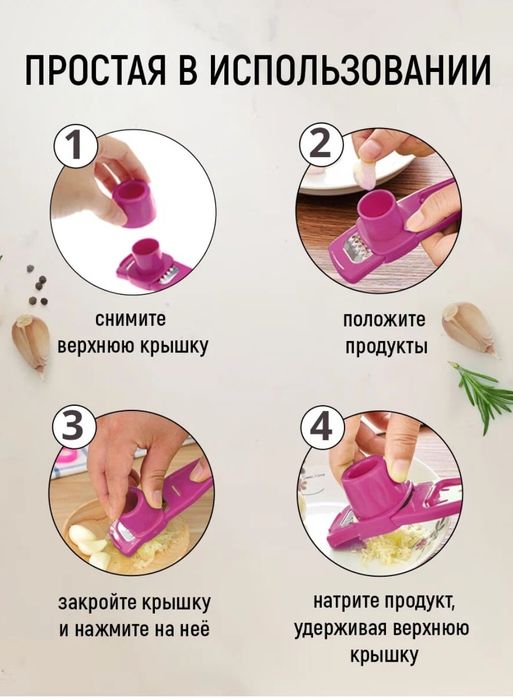 ПРОСТАЯ В ИСПОЛЬЗОВАНИИ

1
снимите верхнюю крышку

2
положите продукты

3
закройте крышку и нажмите на неё

4
натрите продукт, удерживая верхнюю крышку