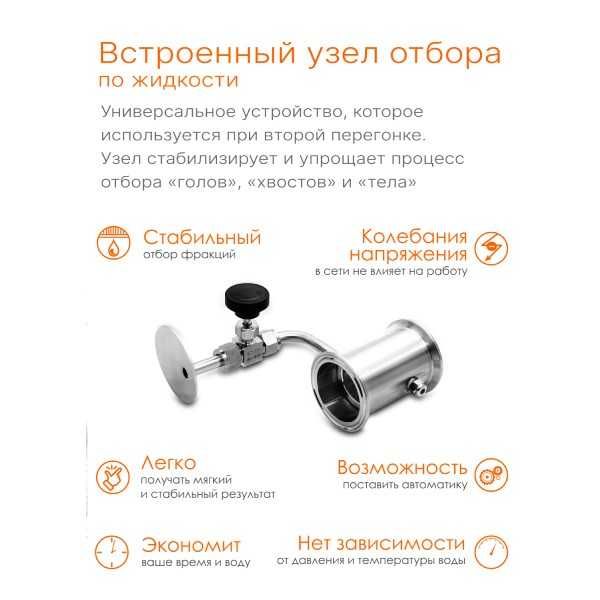 Встроенный узел отбора
по жидкости

Универсальное устройство, которое используется при второй перегонке. Узел стабилизирует и упрощает процесс отбора «голов», «хвостов» и «тела»

Стабильный
отбор фракций

Колебания напряжения
в сети не влияет на работу

Легко
получать мягкий и стабильный результат

Возможность
поставить автоматику

Экономит
ваше время и воду

Нет зависимости
от давления и температуры воды