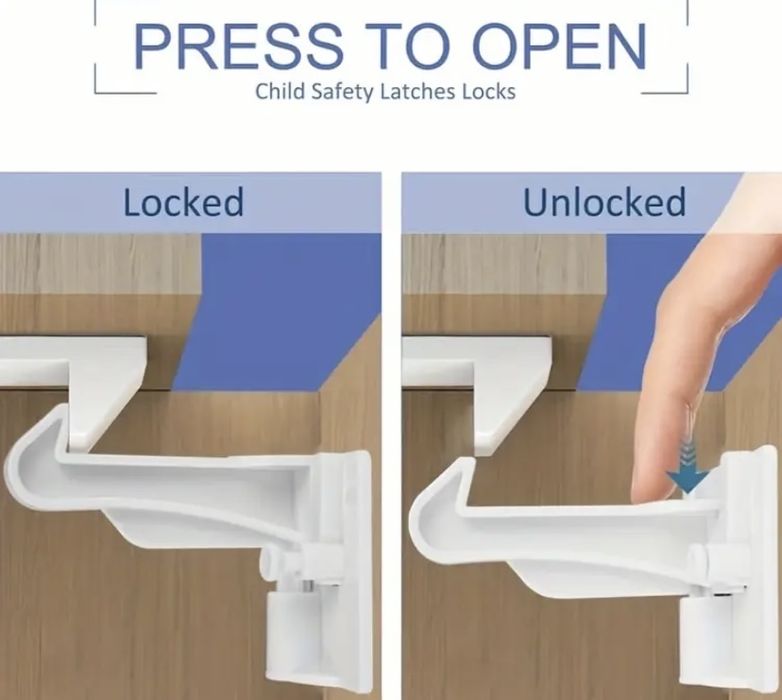 PRESS TO OPEN
Child Safety Latches Locks

Locked

Unlocked