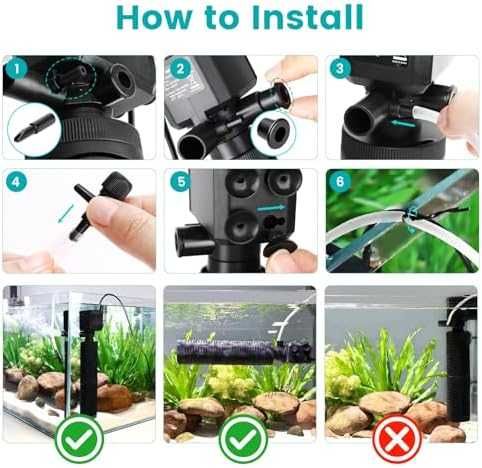 How to Install

1

2

3

4

5

6