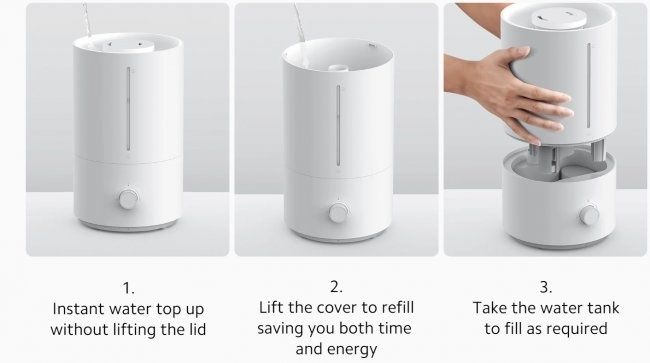 1.
Instant water top up without lifting the lid

2.
Lift the cover to refill saving you both time and energy

3.
Take the water tank to fill as required