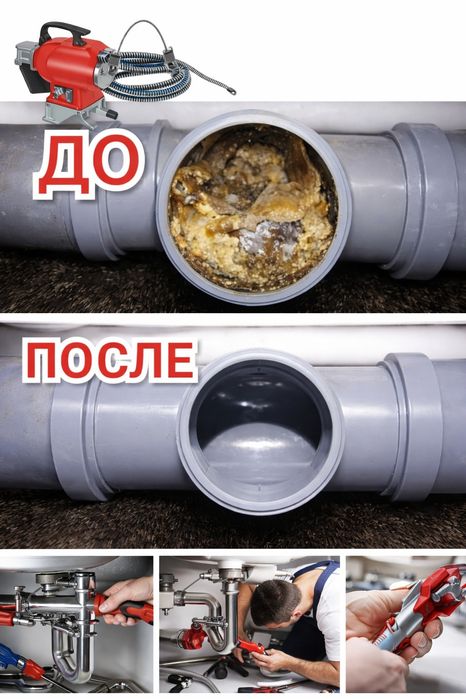 ДО

ПОСЛЕ