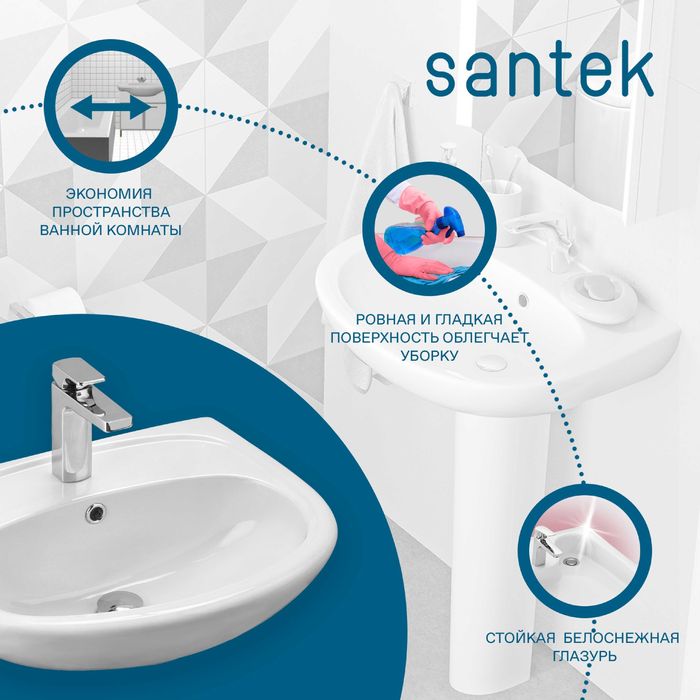 santek

ЭКОНОМИЯ ПРОСТРАНСТВА ВАННОЙ КОМНАТЫ

РОВНАЯ И ГЛАДКАЯ ПОВЕРХНОСТЬ ОБЛЕГЧАЕТ УБОРКУ

СТОЙКАЯ БЕЛОСНЕЖНАЯ ГЛАЗУРЬ