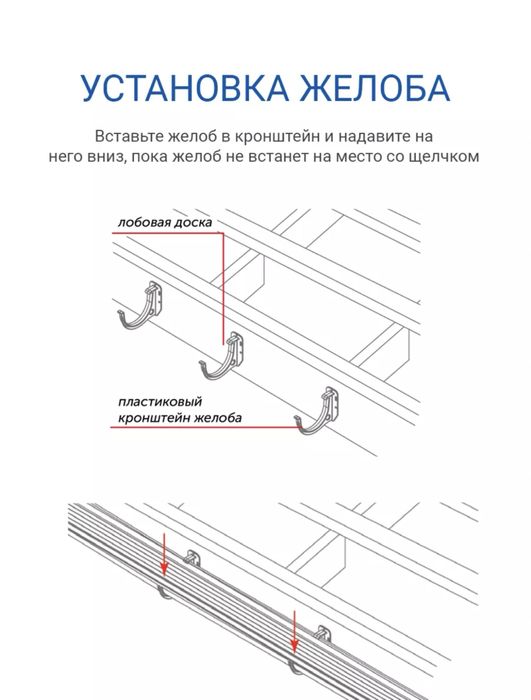 УСТАНОВКА ЖЕЛОБА

Вставьте желоб в кронштейн и надавите на него вниз, пока желоб не встанет на место со щелчком

лобовая доска

пластиковый кронштейн желоба