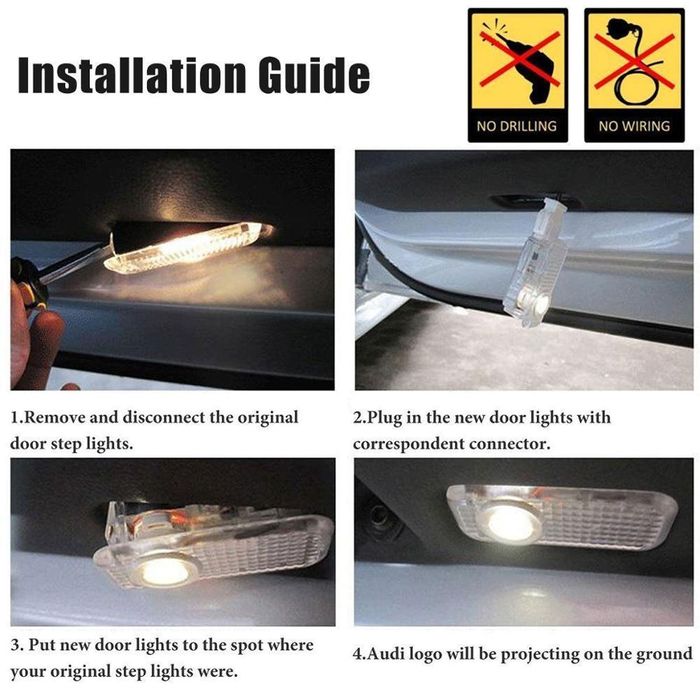 Installation Guide

NO DRILLING

NO WIRING

1.Remove and disconnect the original door step lights.

2.Plug in the new door lights with correspondent connector.

3. Put new door lights to the spot where your original step lights were.

4.Audi logo will be projecting on the ground