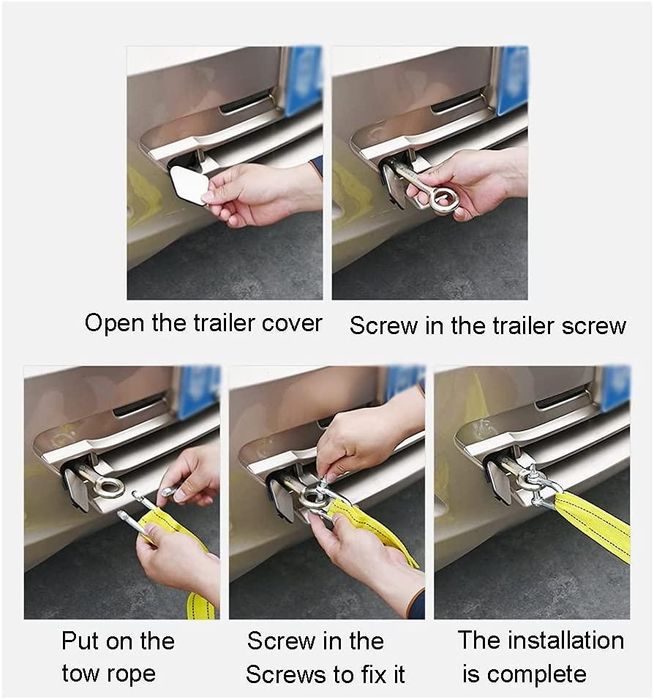 Open the trailer cover

Screw in the trailer screw

Put on the tow rope

Screw in the Screws to fix it

The installation is complete