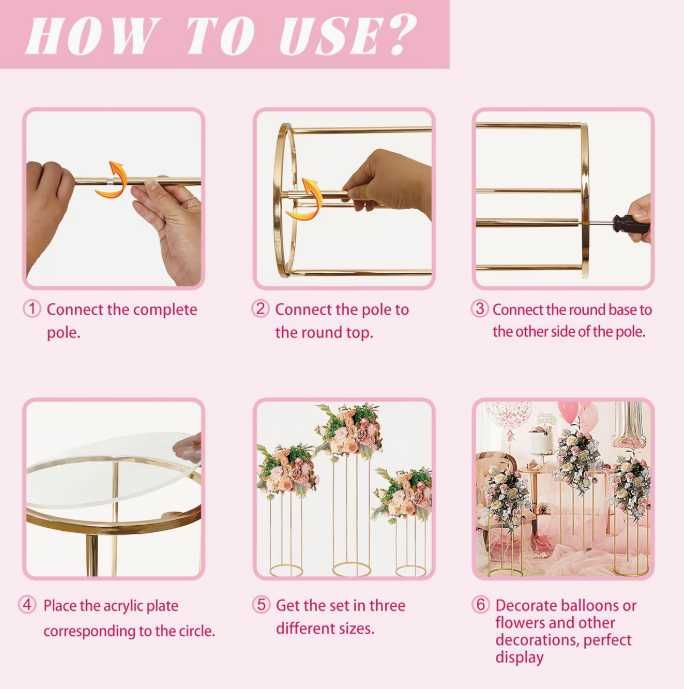 HOW TO USE?

① Connect the complete pole.

② Connect the pole to the round top.

③ Connect the round base to the other side of the pole.

④ Place the acrylic plate corresponding to the circle.

⑤ Get the set in three different sizes.

⑥ Decorate balloons or flowers and other decorations, perfect display