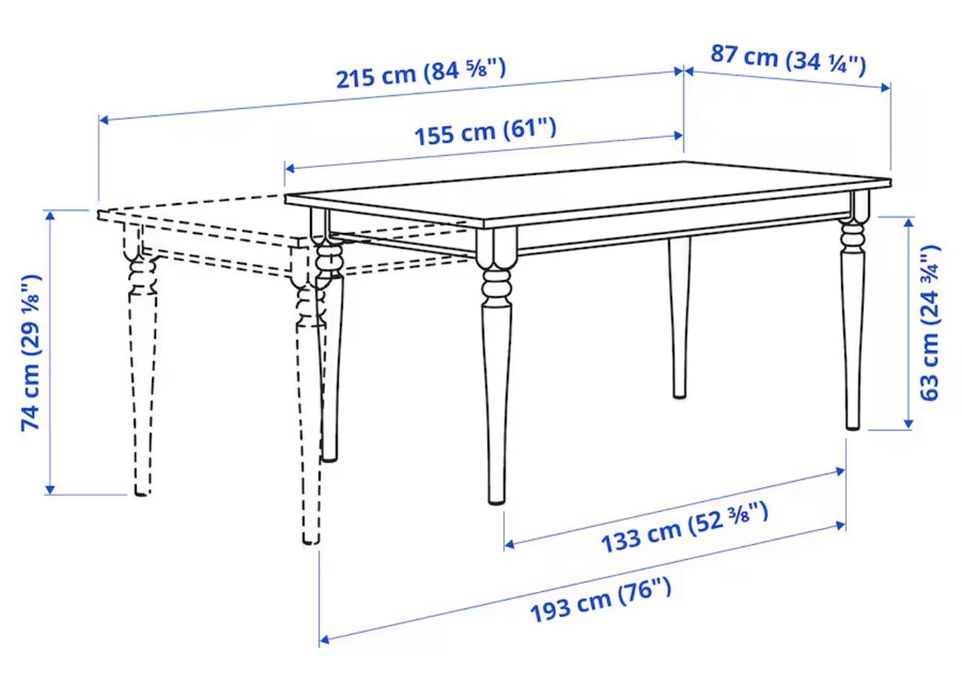 215 cm (84 ⅝")

87 cm (34 ¼")

155 cm (61")

74 cm (29 ⅛")

63 cm (24 ¾")

133 cm (52 ⅜")

193 cm (76")