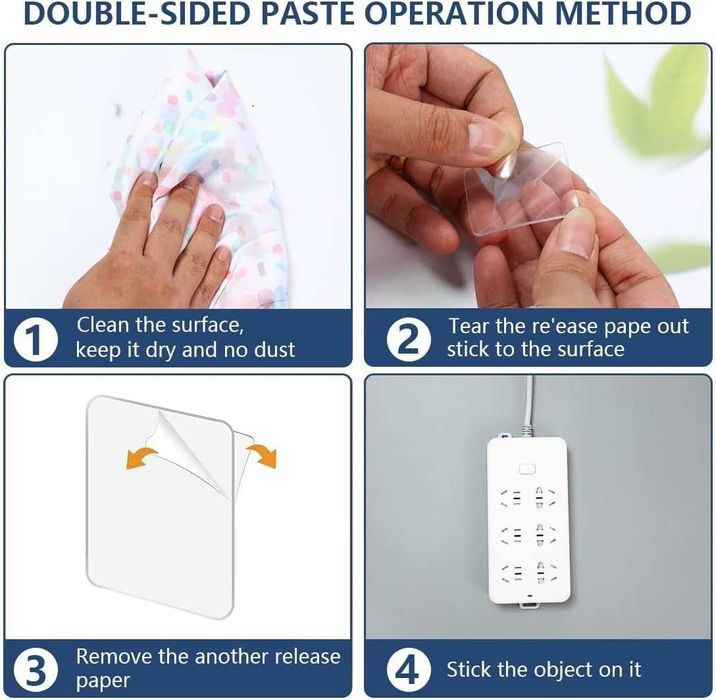 DOUBLE-SIDED PASTE OPERATION METHOD

1 Clean the surface, keep it dry and no dust

2 Tear the re'ease pape out stick to the surface

3 Remove the another release paper

4 Stick the object on it