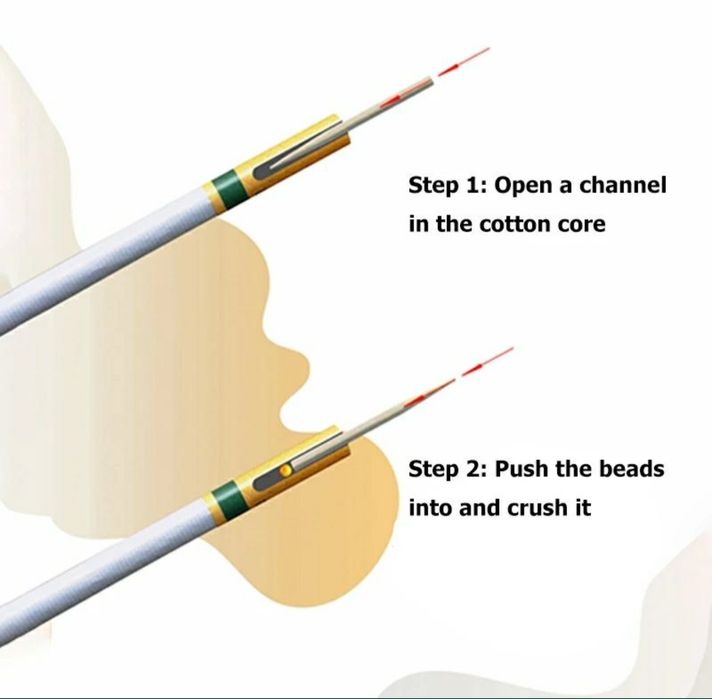 Step 1: Open a channel in the cotton core

Step 2: Push the beads into and crush it