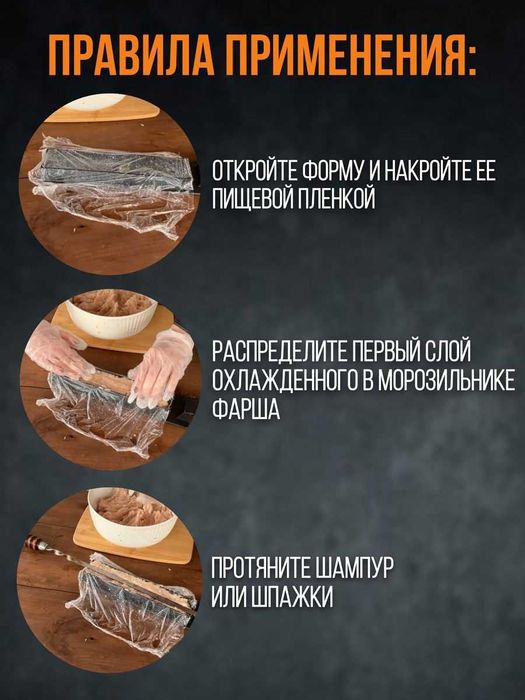 ПРАВИЛА ПРИМЕНЕНИЯ:

ОТКРОЙТЕ ФОРМУ И НАКРОЙТЕ ЕЕ ПИЩЕВОЙ ПЛЕНКОЙ

РАСПРЕДЕЛИТЕ ПЕРВЫЙ СЛОЙ ОХЛАЖДЕННОГО В МОРОЗИЛЬНИКЕ ФАРША

ПРОТЯНИТЕ ШАМПУР ИЛИ ШПАЖКИ