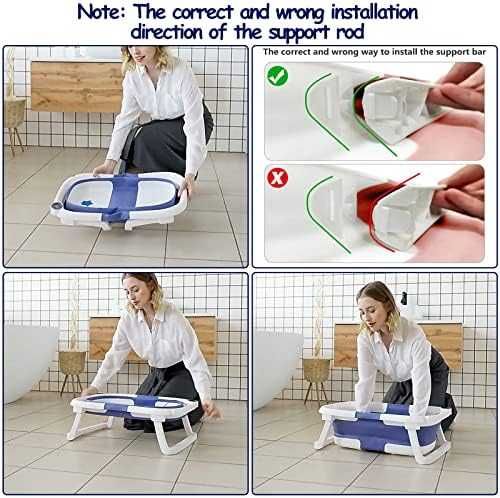 Note: The correct and wrong installation direction of the support rod

The correct and wrong way to install the support bar