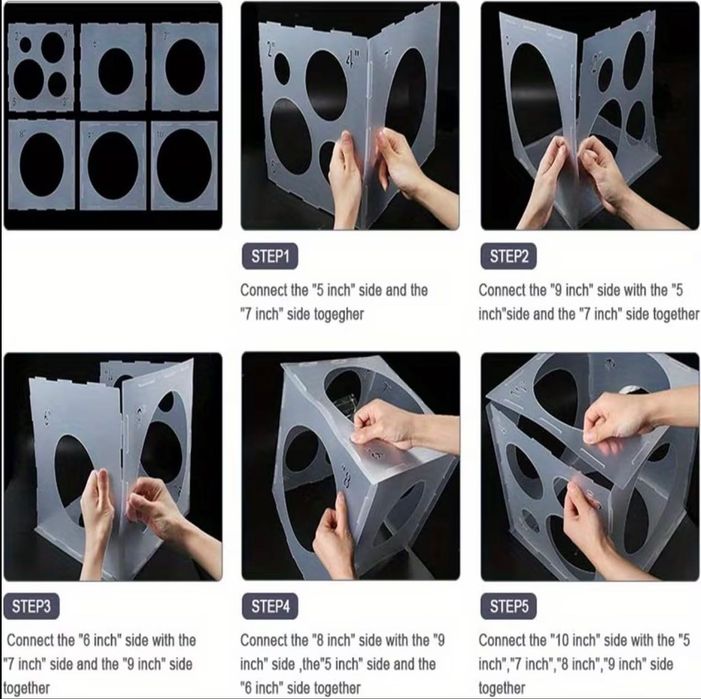 STEP1

Connect the "5 inch" side and the "7 inch" side togegher

STEP2

Connect the "9 inch" side with the "5 inch"side and the "7 inch" side together

STEP3

Connect the "6 inch" side with the "7 inch" side and the "9 inch" side together

STEP4

Connect the "8 inch" side with the "9 inch" side ,the"5 inch" side and the "6 inch" side together

STEP5

Connect the "10 inch" side with the "5 inch","7 inch","8 inch","9 inch" side together