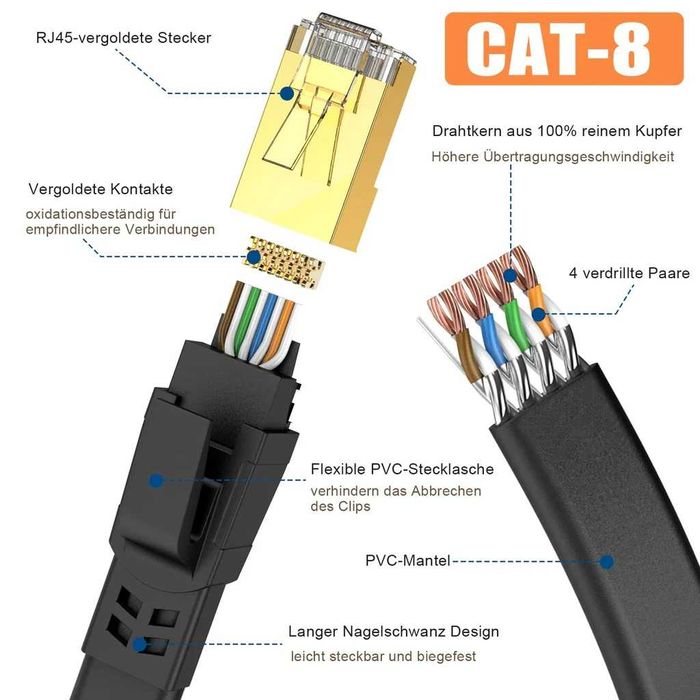 RJ45-vergoldete Stecker

CAT-8

Drahtkern aus 100% reinem Kupfer
Höhere Übertragungsgeschwindigkeit

Vergoldete Kontakte
oxidationsbeständig für empfindlichere Verbindungen

4 verdrillte Paare

Flexible PVC-Stecklasche
verhindern das Abbrechen des Clips

PVC-Mantel

Langer Nagelschwanz Design
leicht steckbar und biegefest