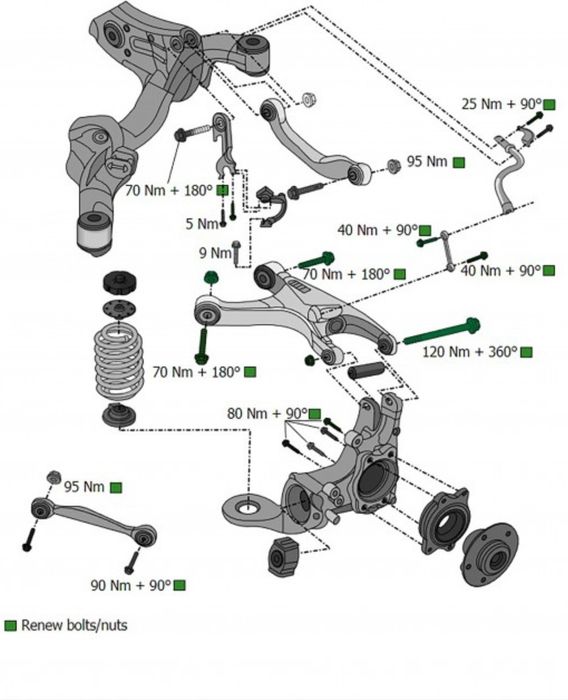 25 Nm + 90°

95 Nm

70 Nm + 180°

5 Nm

40 Nm + 90°

9 Nm

70 Nm + 180°

40 Nm + 90°

120 Nm + 360°

70 Nm + 180°

80 Nm + 90°

95 Nm

90 Nm + 90°

Renew bolts/nuts