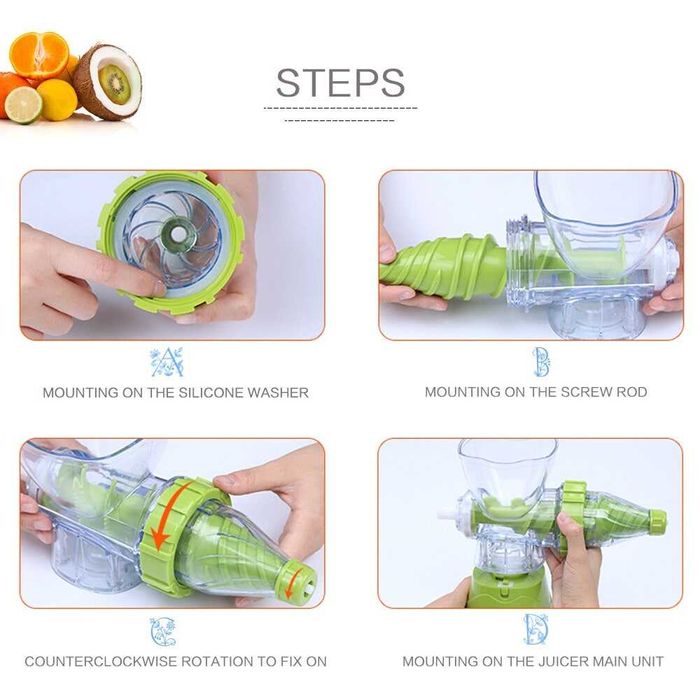 STEPS

A

MOUNTING ON THE SILICONE WASHER

B

MOUNTING ON THE SCREW ROD

C

COUNTERCLOCKWISE ROTATION TO FIX ON

D

MOUNTING ON THE JUICER MAIN UNIT