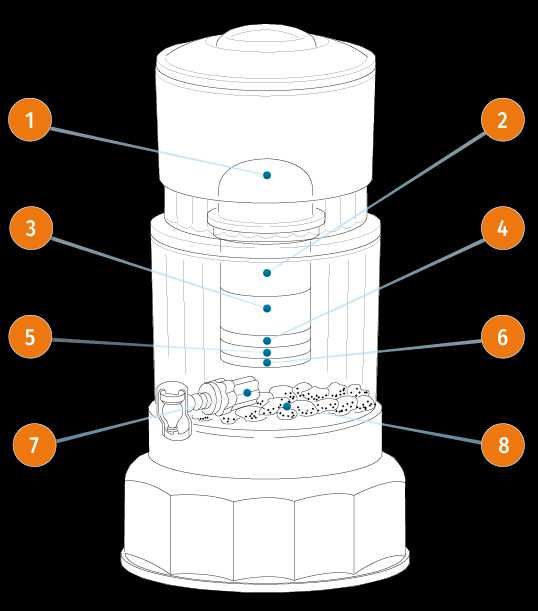 1
2
3
4
5
6
7
8