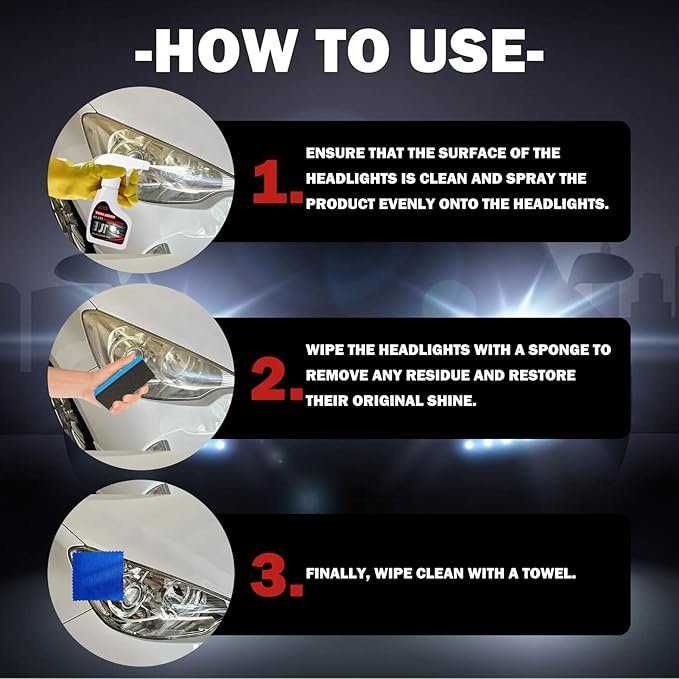 -HOW TO USE-

1. ENSURE THAT THE SURFACE OF THE HEADLIGHTS IS CLEAN AND SPRAY THE PRODUCT EVENLY ONTO THE HEADLIGHTS.

2. WIPE THE HEADLIGHTS WITH A SPONGE TO REMOVE ANY RESIDUE AND RESTORE THEIR ORIGINAL SHINE.

3. FINALLY, WIPE CLEAN WITH A TOWEL.