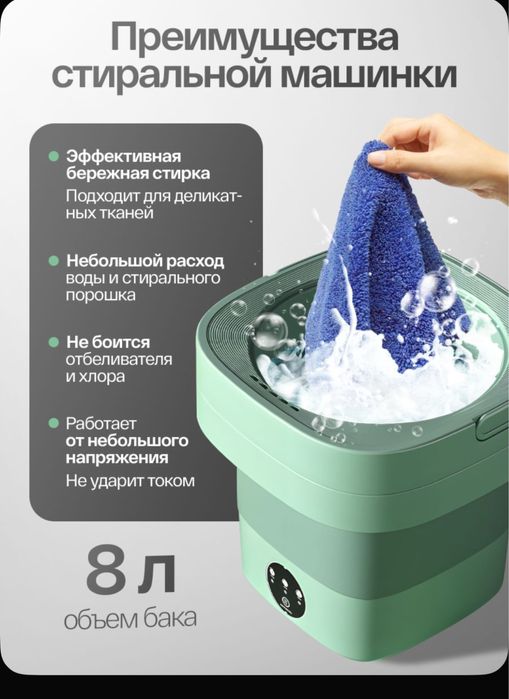 Преимущества стиральной машинки

Эффективная бережная стирка
Подходит для деликатных тканей

Небольшой расход воды и стирального порошка

Не боится отбеливателя и хлора

Работает от небольшого напряжения
Не ударит током

8 л
объем бака