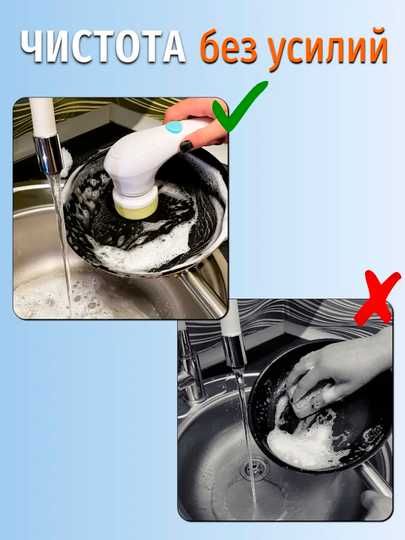 ЧИСТОТА без усилий