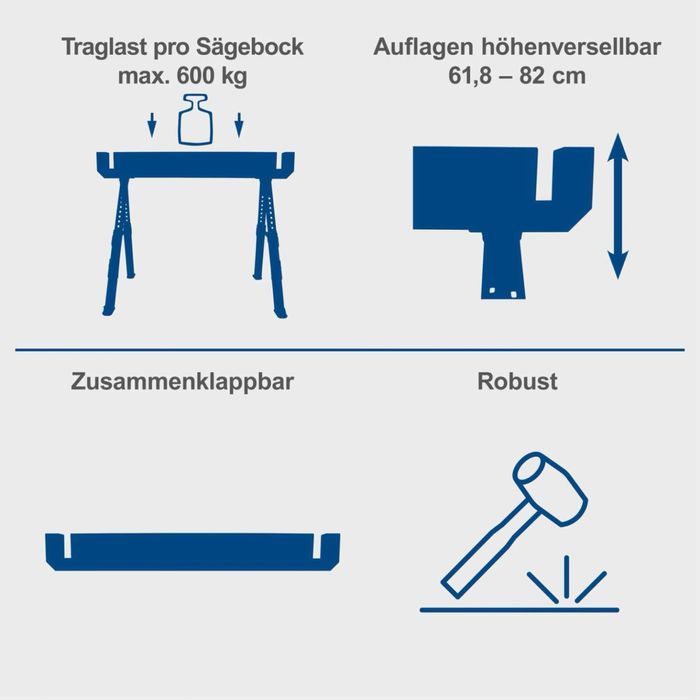 Traglast pro Sägebock max. 600 kg

Auflagen höhenversellbar 61,8 – 82 cm

Zusammenklappbar

Robust