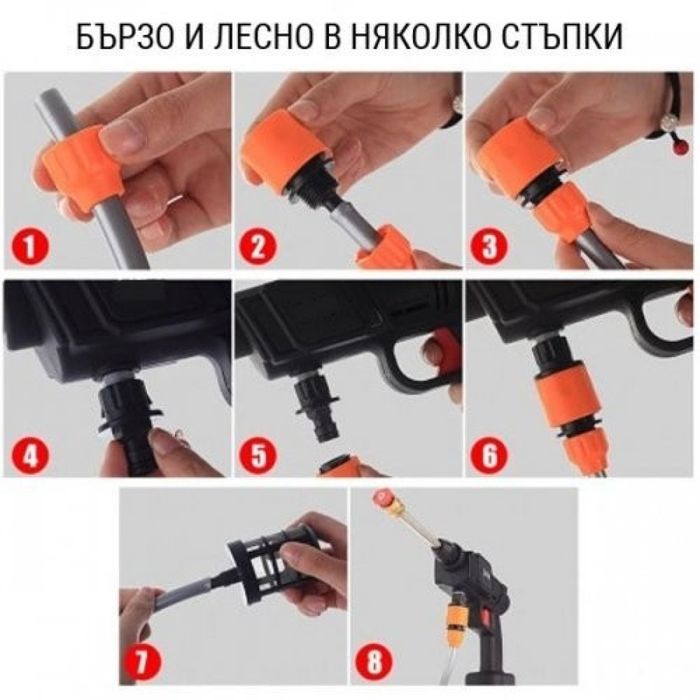 БЪРЗО И ЛЕСНО В НЯКОЛКО СТЪПКИ

1

2

3

4

5

6

7

8