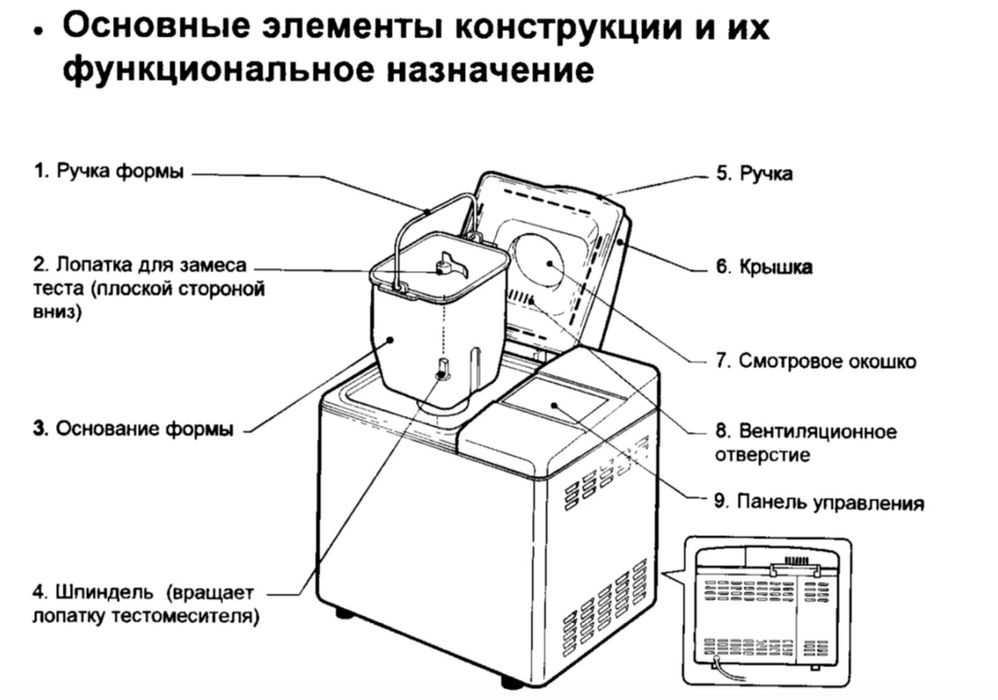 • Основные элементы конструкции и их функциональное назначение

1. Ручка формы

2. Лопатка для замеса теста (плоской стороной вниз)

3. Основание формы

4. Шпиндель (вращает лопатку тестомесителя)

5. Ручка

6. Крышка

7. Смотровое окошко

8. Вентиляционное отверстие

9. Панель управления