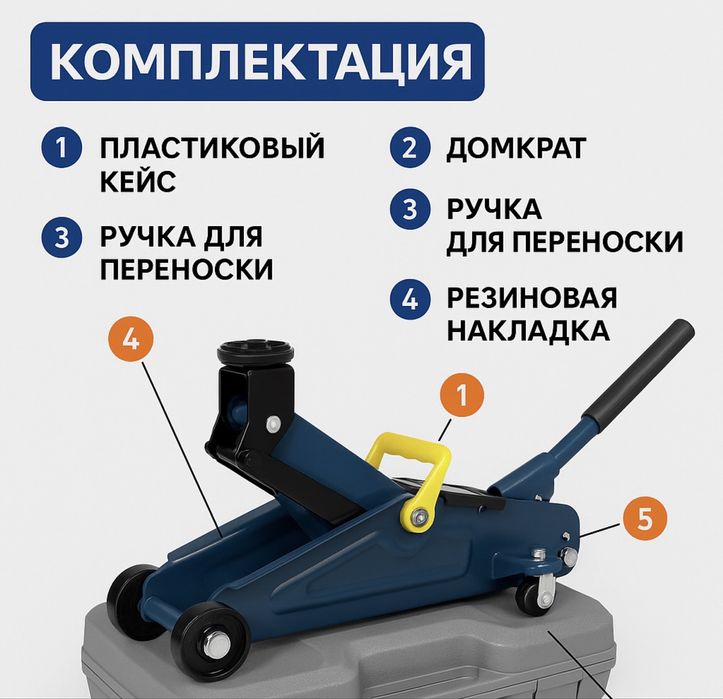 КОМПЛЕКТАЦИЯ

1 ПЛАСТИКОВЫЙ КЕЙС

3 РУЧКА ДЛЯ ПЕРЕНОСКИ

2 ДОМКРАТ

3 РУЧКА ДЛЯ ПЕРЕНОСКИ

4 РЕЗИНОВАЯ НАКЛАДКА

4

1

5