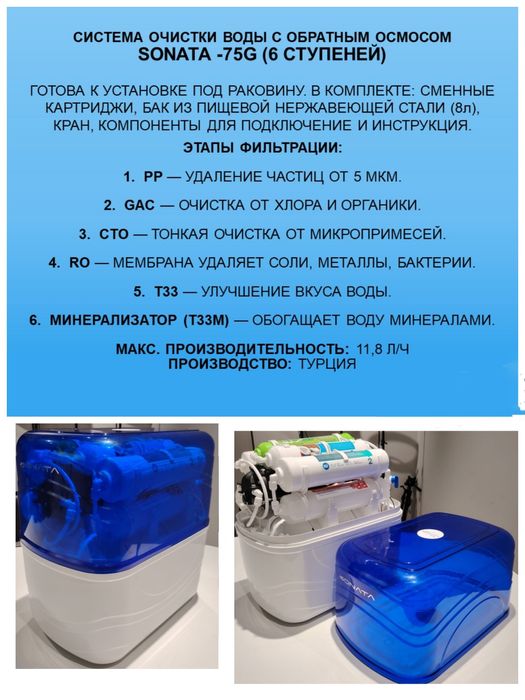 СИСТЕМА ОЧИСТКИ ВОДЫ С ОБРАТНЫМ ОСМОСОМ
SONATA -75G (6 СТУПЕНЕЙ)

ГОТОВА К УСТАНОВКЕ ПОД РАКОВИНУ. В КОМПЛЕКТЕ: СМЕННЫЕ КАРТРИДЖИ, БАК ИЗ ПИЩЕВОЙ НЕРЖАВЕЮЩЕЙ СТАЛИ (8л), КРАН, КОМПОНЕНТЫ ДЛЯ ПОДКЛЮЧЕНИЕ И ИНСТРУКЦИЯ.

ЭТАПЫ ФИЛЬТРАЦИИ:

1. PP — УДАЛЕНИЕ ЧАСТИЦ ОТ 5 МКМ.

2. GAC — ОЧИСТКА ОТ ХЛОРА И ОРГАНИКИ.

3. CTO — ТОНКАЯ ОЧИСТКА ОТ МИКРОПРИМЕСЕЙ.

4. RO — МЕМБРАНА УДАЛЯЕТ СОЛИ, МЕТАЛЛЫ, БАКТЕРИИ.

5. T33 — УЛУЧШЕНИЕ ВКУСА ВОДЫ.

6. МИНЕРАЛИЗАТОР (T33M) — ОБОГАЩАЕТ ВОДУ МИНЕРАЛАМИ.

МАКС. ПРОИЗВОДИТЕЛЬНОСТЬ: 11,8 Л/Ч
ПРОИЗВОДСТВО: ТУРЦИЯ

SONATA

SONATA