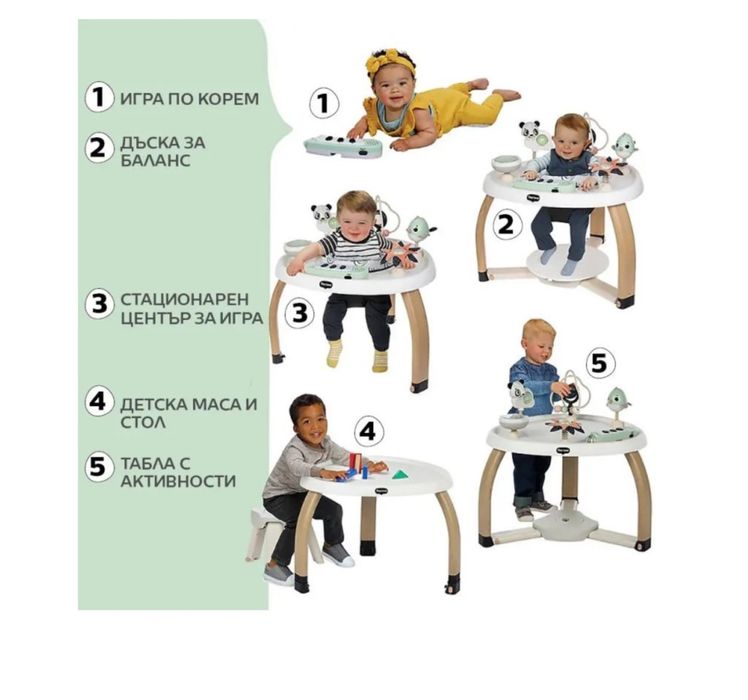 1 ИГРА ПО КОРЕМ

2 ДЪСКА ЗА БАЛАНС

3 СТАЦИОНАРЕН ЦЕНТЪР ЗА ИГРА

4 ДЕТСКА МАСА И СТОЛ

5 ТАБЛА С АКТИВНОСТИ

1

2

3

4

5