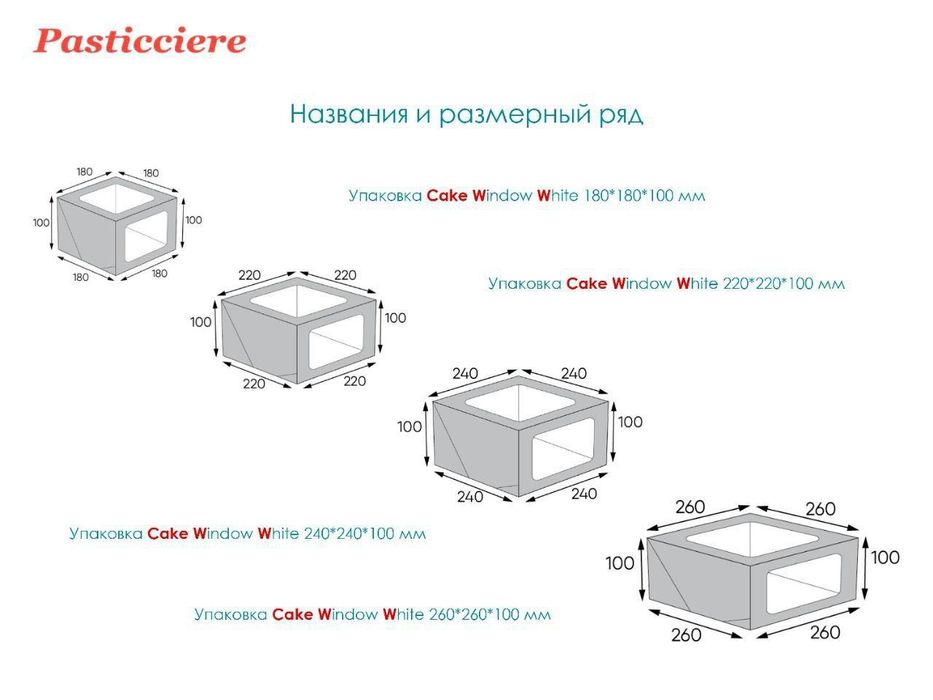 Pasticciere

Названия и размерный ряд

180 180
100 100
180 180

Упаковка Cake Window White 180*180*100 мм

220 220
100 100
220 220

Упаковка Cake Window White 220*220*100 мм

240 240
100 100
240 240

Упаковка Cake Window White 240*240*100 мм

260 260
100 100
260 260

Упаковка Cake Window White 260*260*100 мм