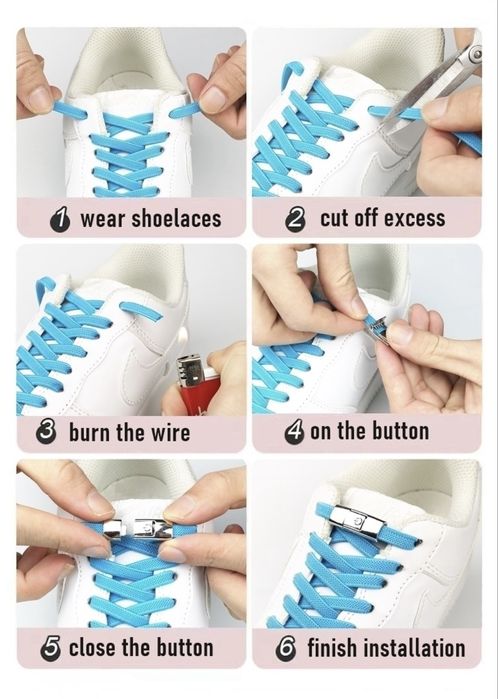 1 wear shoelaces

2 cut off excess

3 burn the wire

4 on the button

5 close the button

6 finish installation