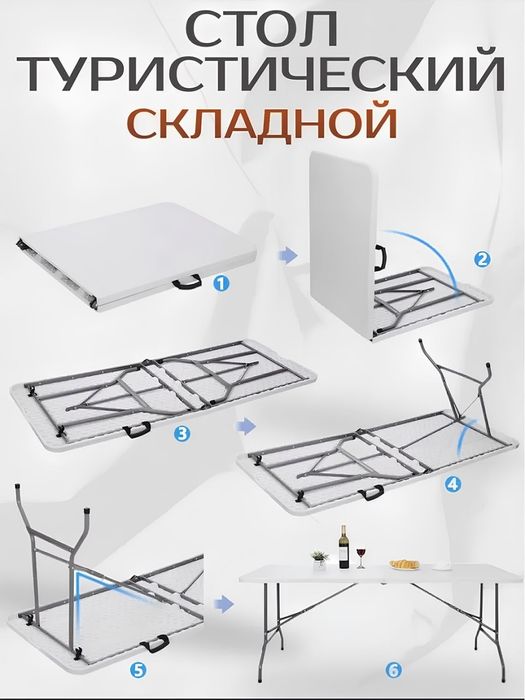 СТОЛ
ТУРИСТИЧЕСКИЙ
СКЛАДНОЙ

1
2
3
4
5
6